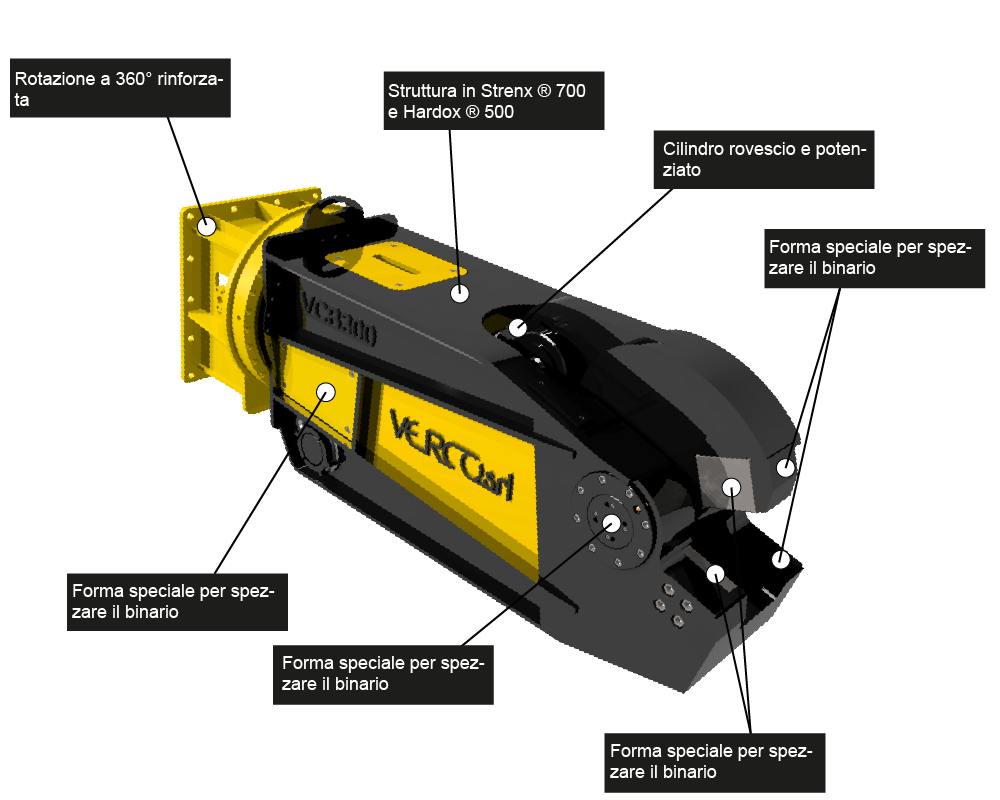 Rotazione a 360° rinforzata

Struttura in Strenx ® 700 e Hardox ® 500

Cilindro rovescio e potenziato

Forma speciale per spezzare il binario

VC3300

VERCO srl

Forma speciale per spezzare il binario

Forma speciale per spezzare il binario

Forma speciale per spezzare il binario